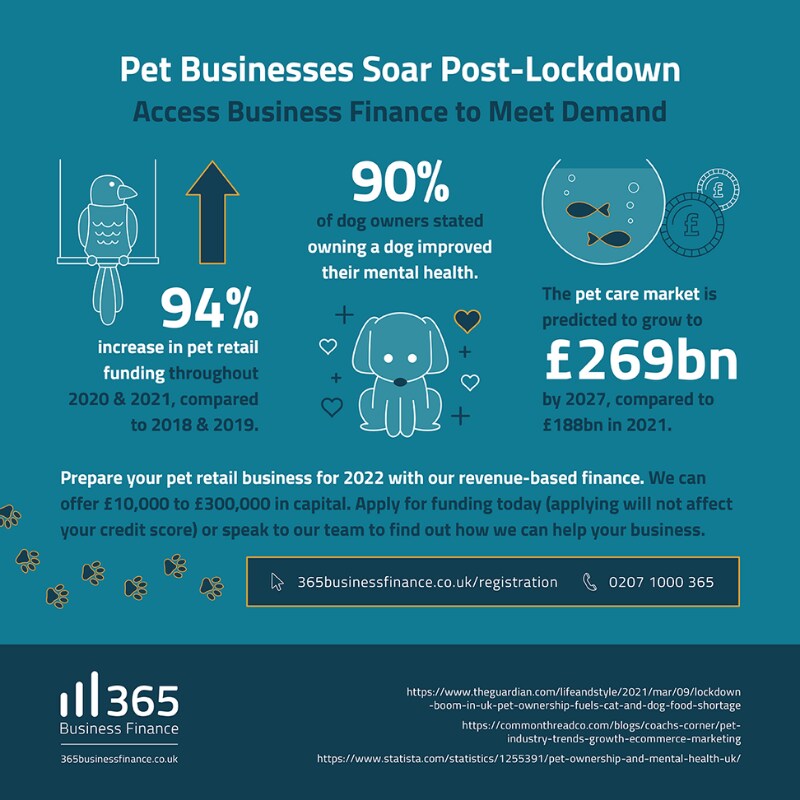 Pet Businesses Soar Post-Lockdown

Access Business Finance to Meet Demand

94%
increase in pet retail funding throughout 2020 & 2021, compared to 2018 & 2019.

90%
of dog owners stated owning a dog improved their mental health.

£

£

The pet care market is predicted to grow to
£269bn
by 2027, compared to £188bn in 2021.

Prepare your pet retail business for 2022 with our revenue-based finance. We can offer £10,000 to £300,000 in capital. Apply for funding today (applying will not affect your credit score) or speak to our team to find out how we can help your business.

365businessfinance.co.uk/registration 0207 1000 365

365
Business Finance
365businessfinance.co.uk

https://www.theguardian.com/lifeandstyle/2021/mar/09/lockdown-boom-in-uk-pet-ownership-fuels-cat-and-dog-food-shortage

https://commonthreadco.com/blogs/coachs-corner/pet-industry-trends-growth-ecommerce-marketing

https://www.statista.com/statistics/1255391/pet-ownership-and-mental-health-uk/